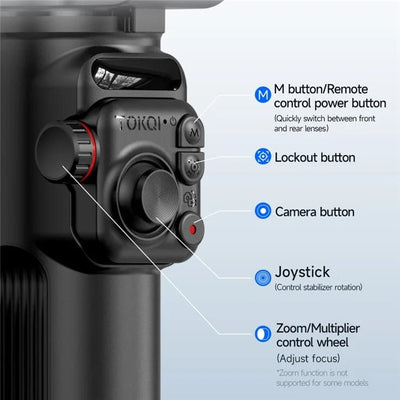 TOKQI

M

M

M button/Remote control power button
(Quickly switch between front and rear lenses)

Lockout button

Camera button

Joystick
(Control stabilizer rotation)

Zoom/Multiplier control wheel
(Adjust focus)
*Zoom function is not supported for some models